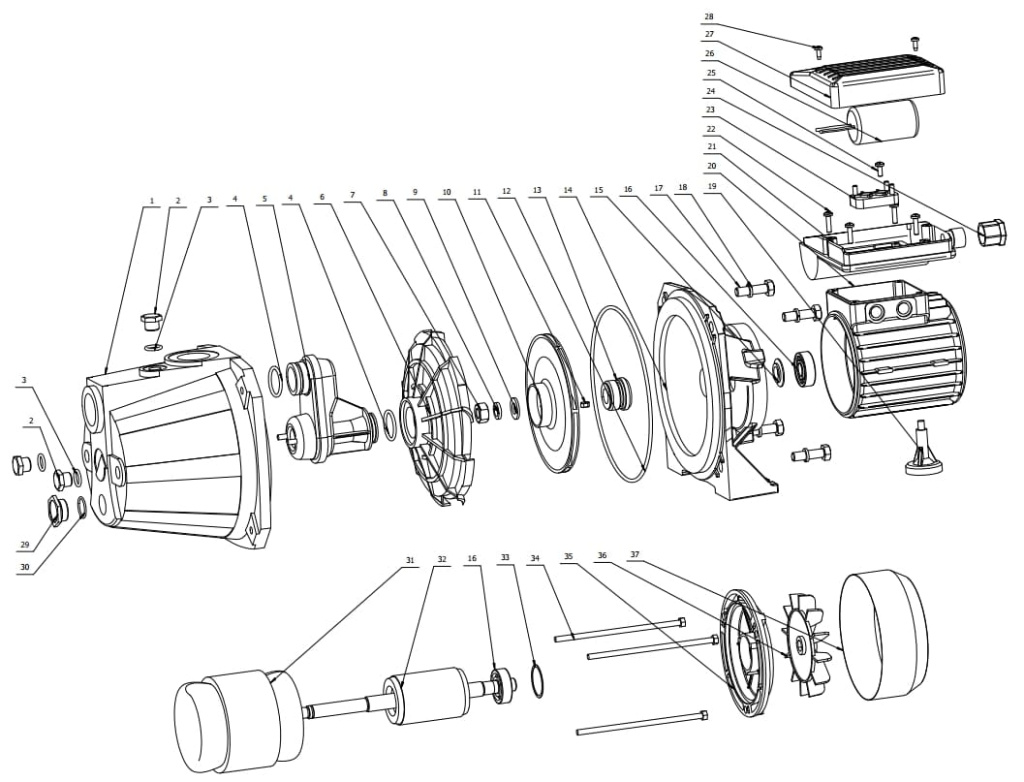 28
27
26
25
24
23
22
21
20
1
2
3
4
5
4
6
7
8
9
10
11
12
13
14
15
16
17
18
19
3
2
29
30
31
32
16
33
34
35
36
37