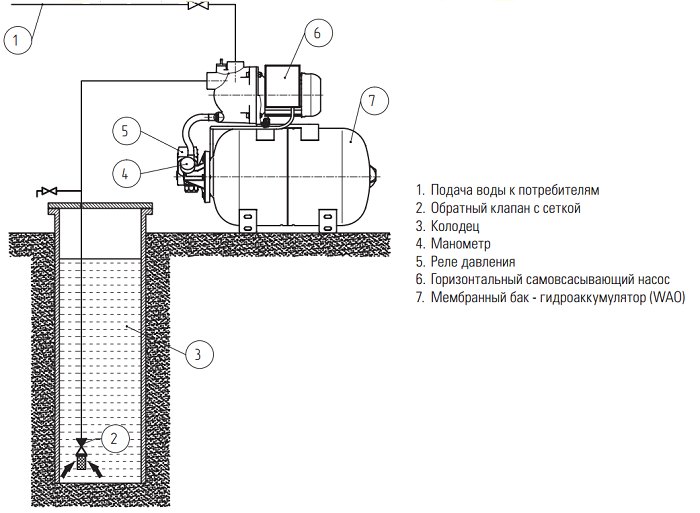 1
6
7
5
4
3
2

1. Подача воды к потребителям
2. Обратный клапан с сеткой
3. Колодец
4. Манометр
5. Реле давления
6. Горизонтальный самовсасывающий насос
7. Мембранный бак - гидроаккумулятор (WAO)